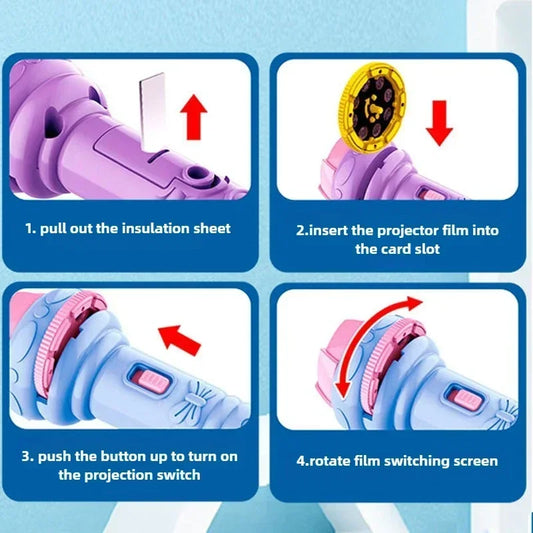 1. pull out the insulation sheet

2.insert the projector film into the card slot

3. push the button up to turn on the projection switch

4.rotate film switching screen